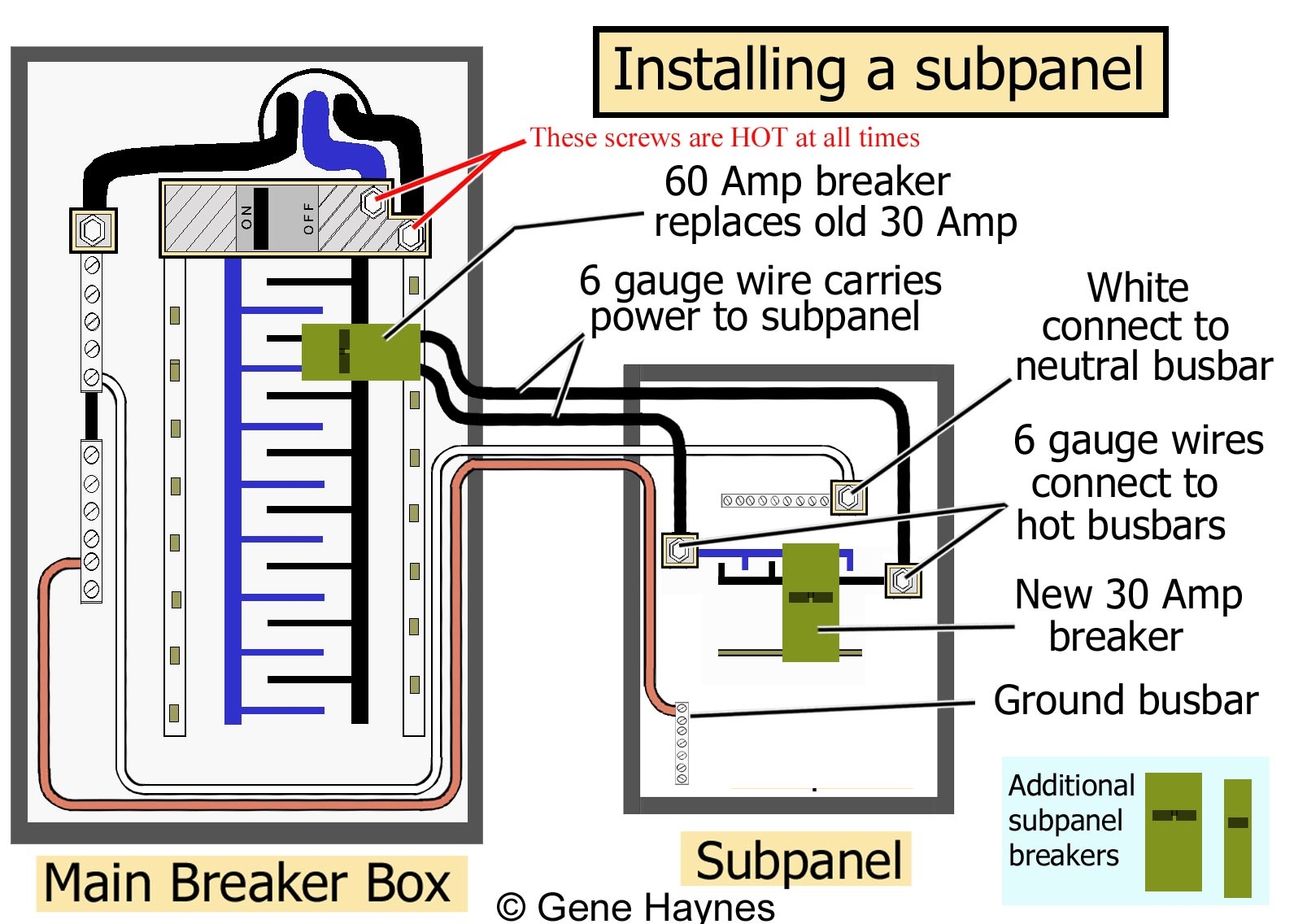 Installing a subpanel

These screws are HOT at all times

ON

OFF

60 Amp breaker replaces old 30 Amp

6 gauge wire carries power to subpanel

White connect to neutral busbar

6 gauge wires connect to hot busbars

New 30 Amp breaker

Ground busbar

Additional subpanel breakers

Main Breaker Box

Subpanel

© Gene Haynes