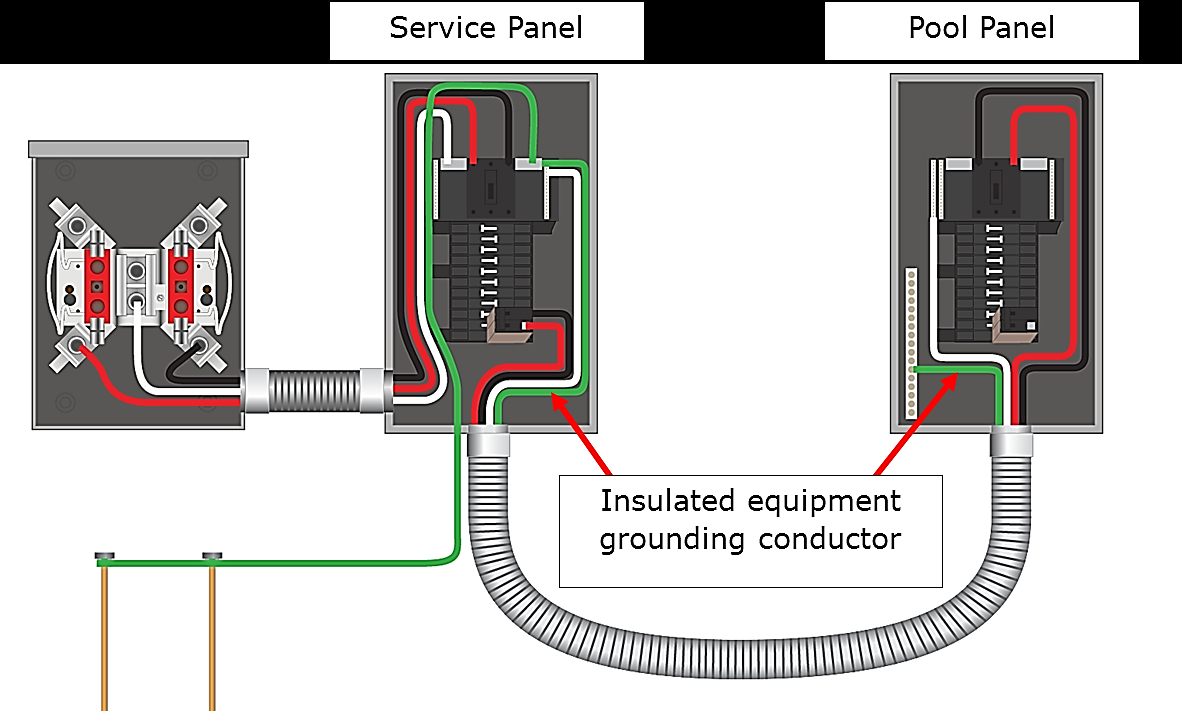 Service Panel

Pool Panel

Insulated equipment grounding conductor