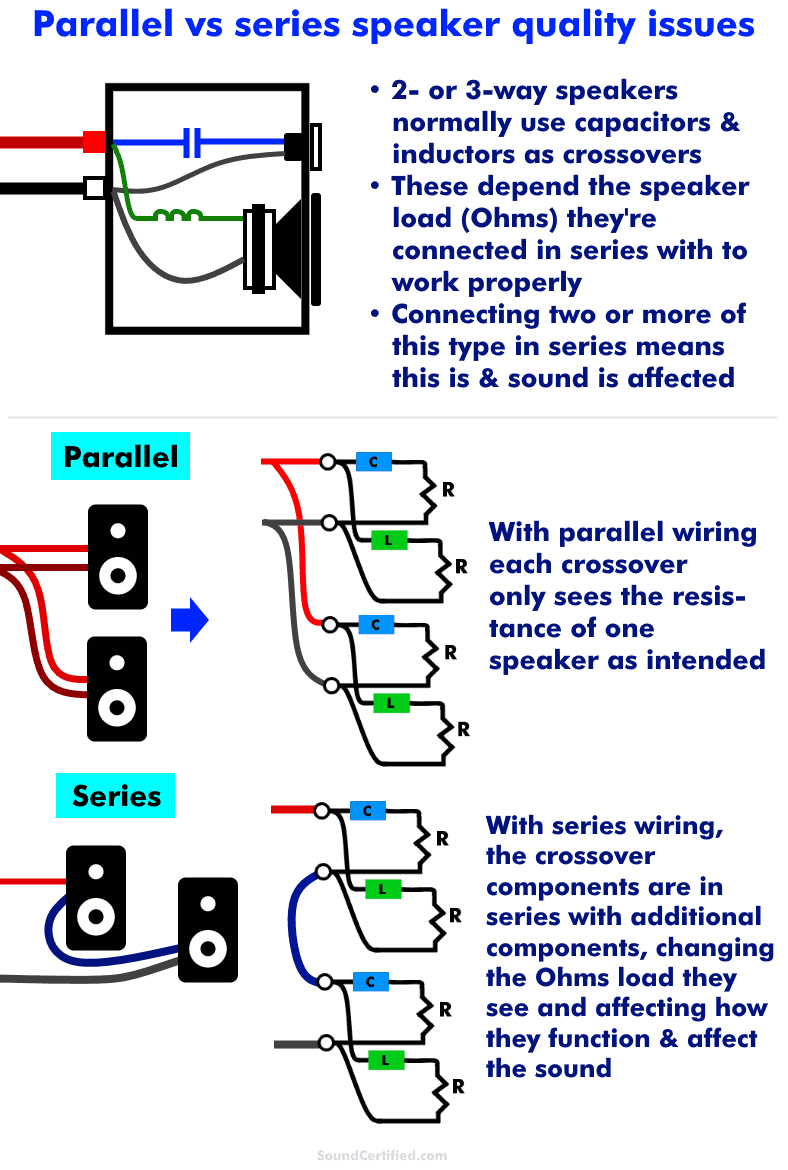 Parallel vs series speaker quality issues

• 2- or 3-way speakers normally use capacitors & inductors as crossovers
• These depend the speaker load (Ohms) they're connected in series with to work properly
• Connecting two or more of this type in series means this is & sound is affected

Parallel

C
R
L
R
C
R
L
R

With parallel wiring each crossover only sees the resistance of one speaker as intended

Series

C
R
L
R
C
R
L
R

With series wiring, the crossover components are in series with additional components, changing the Ohms load they see and affecting how they function & affect the sound

SoundCertified.com