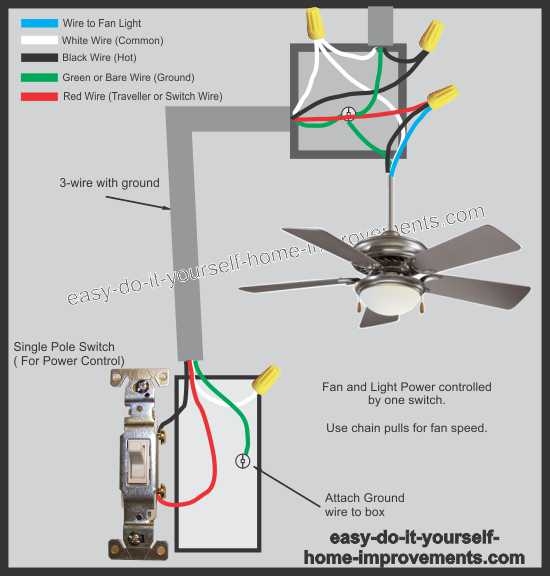 Wire to Fan Light
White Wire (Common)
Black Wire (Hot)
Green or Bare Wire (Ground)
Red Wire (Traveller or Switch Wire)

3-wire with ground

easy-do-it-yourself-home-improvements.com

Single Pole Switch
( For Power Control)

Fan and Light Power controlled by one switch.

Use chain pulls for fan speed.

Attach Ground wire to box

easy-do-it-yourself-home-improvements.com