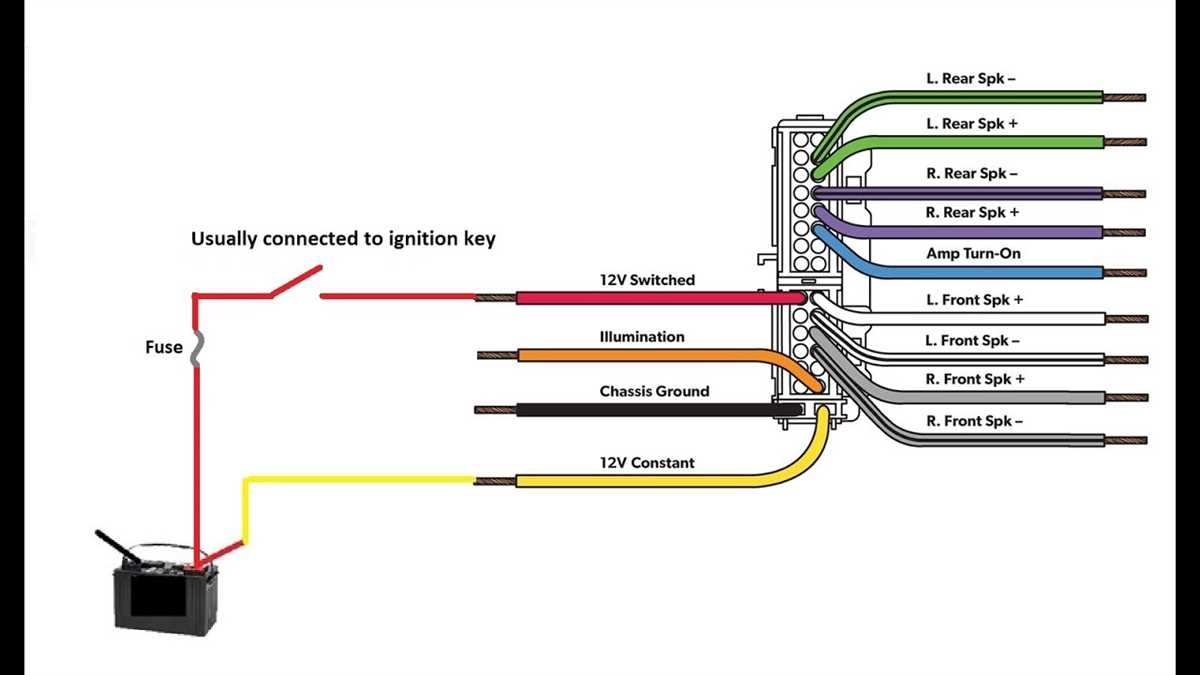 Usually connected to ignition key

Fuse

12V Switched

Illumination

Chassis Ground

12V Constant

L. Rear Spk –

L. Rear Spk +

R. Rear Spk –

R. Rear Spk +

Amp Turn-On

L. Front Spk +

L. Front Spk –

R. Front Spk +

R. Front Spk –