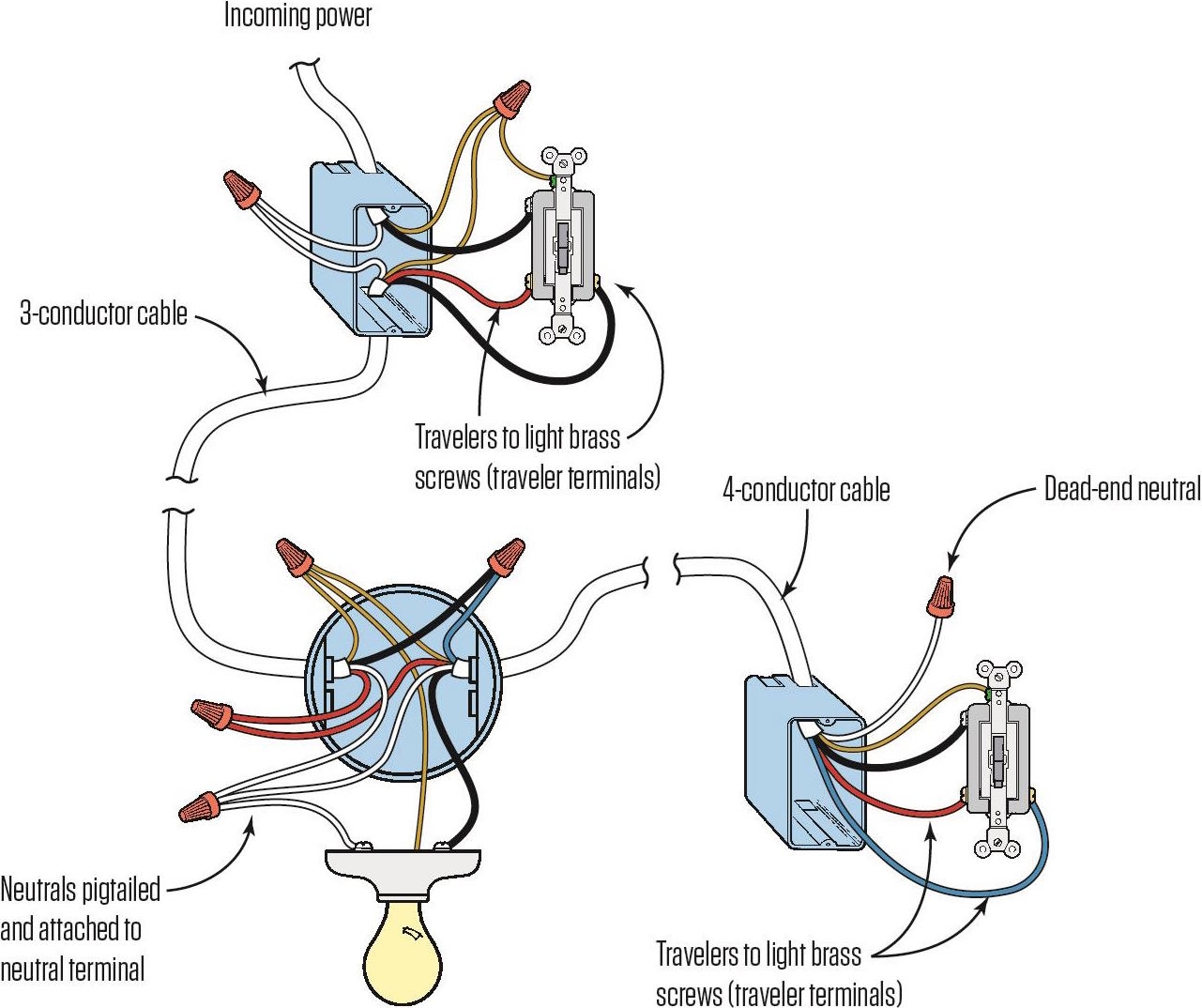 Incoming power

3-conductor cable

Travelers to light brass screws (traveler terminals)

4-conductor cable

Dead-end neutral

Neutrals pigtailed and attached to neutral terminal

Travelers to light brass screws (traveler terminals)