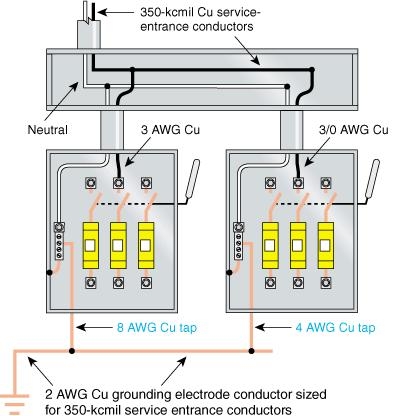 350-kcmil Cu service-entrance conductors

Neutral

3 AWG Cu

3/0 AWG Cu

8 AWG Cu tap

4 AWG Cu tap

2 AWG Cu grounding electrode conductor sized for 350-kcmil service entrance conductors