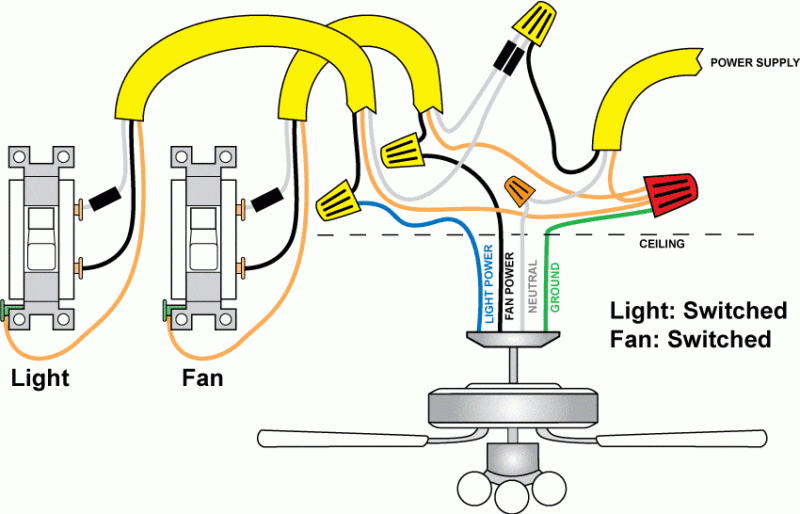 POWER SUPPLY

CEILING

LIGHT POWER
FAN POWER
NEUTRAL
GROUND

Light: Switched
Fan: Switched

Light

Fan