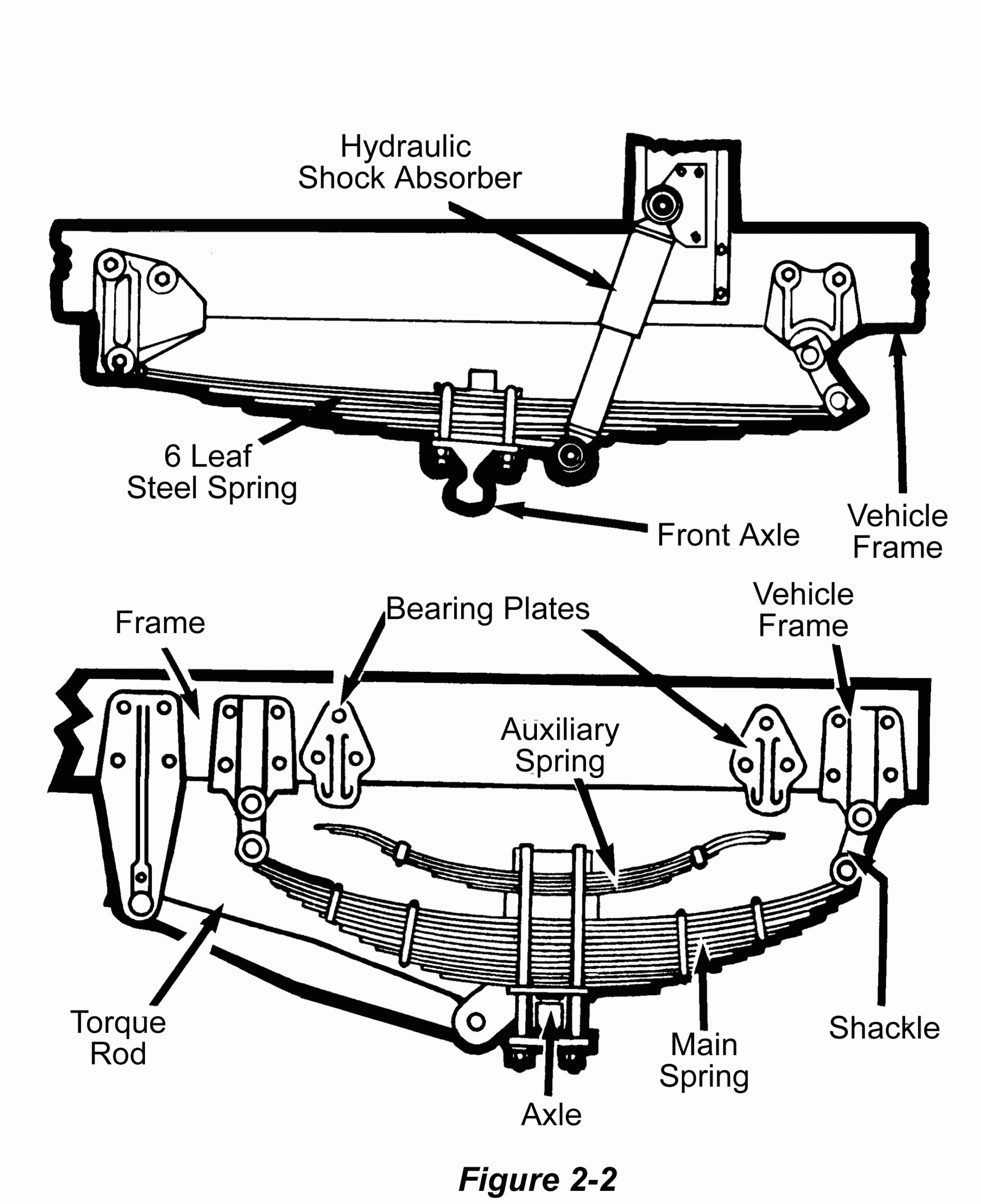 Hydraulic Shock Absorber

6 Leaf Steel Spring

Front Axle

Vehicle Frame

Frame

Bearing Plates

Vehicle Frame

Auxiliary Spring

Torque Rod

Axle

Main Spring

Shackle

Figure 2-2