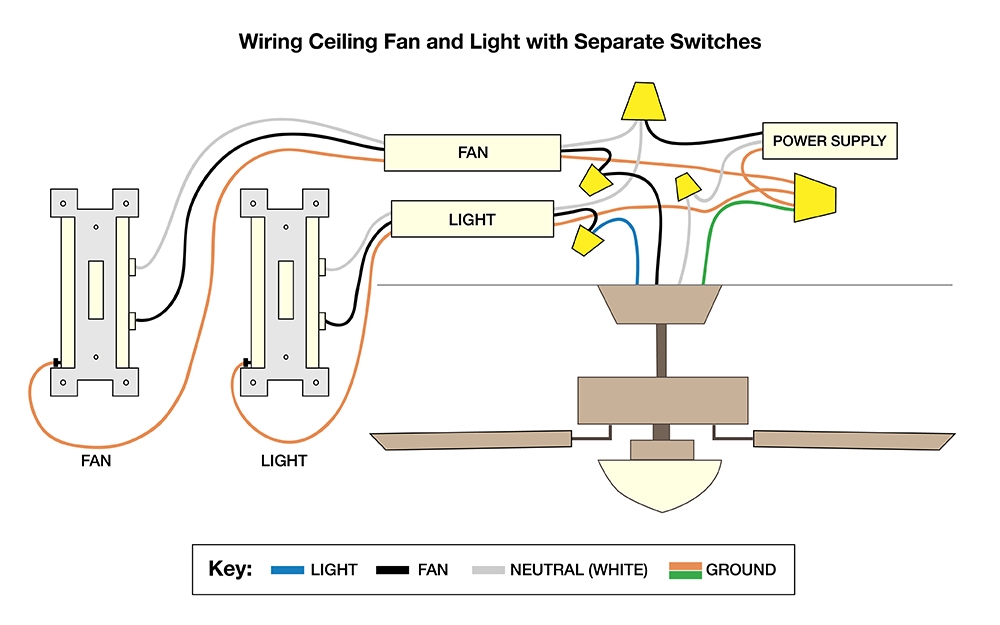 Wiring Ceiling Fan and Light with Separate Switches

FAN

POWER SUPPLY

LIGHT

FAN

LIGHT

Key: LIGHT FAN NEUTRAL (WHITE) GROUND