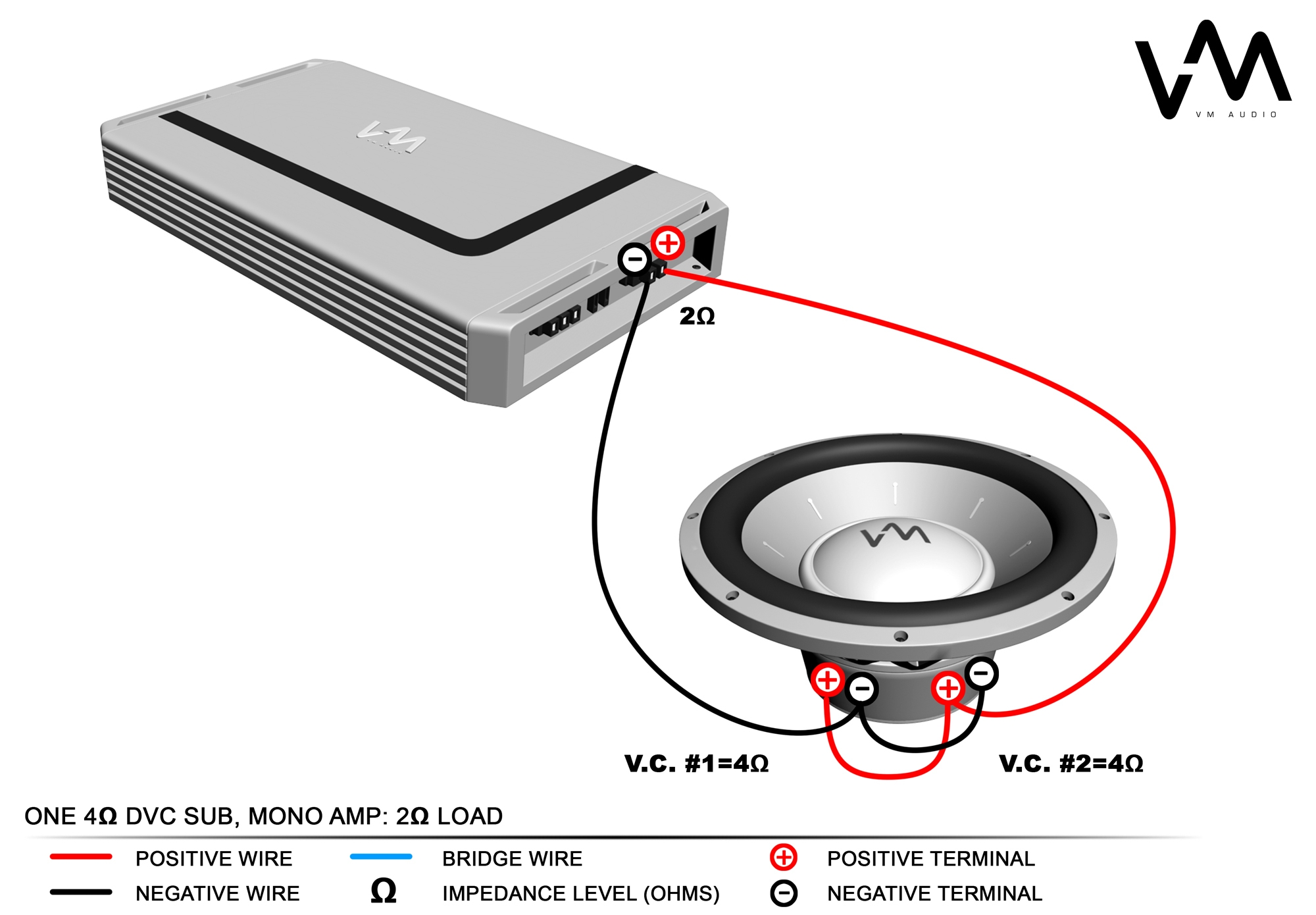 VM AUDIO

2Ω

V.C. #1=4Ω

V.C. #2=4Ω

ONE 4Ω DVC SUB, MONO AMP: 2Ω LOAD

POSITIVE WIRE
NEGATIVE WIRE
BRIDGE WIRE
Ω IMPEDANCE LEVEL (OHMS)
POSITIVE TERMINAL
NEGATIVE TERMINAL