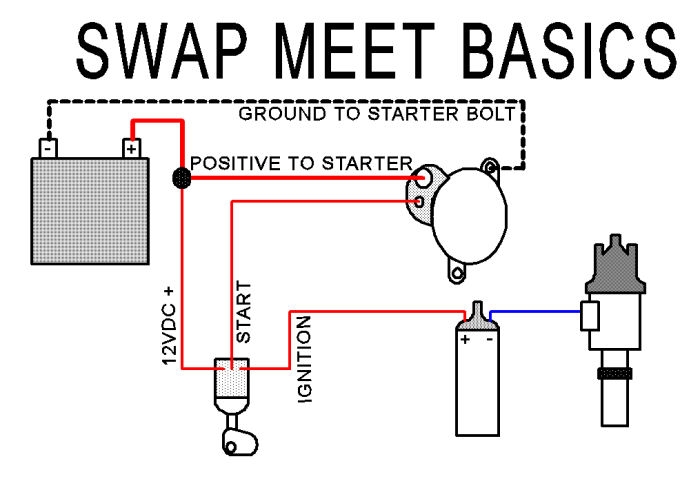 SWAP MEET BASICS

GROUND TO STARTER BOLT

-

+

POSITIVE TO STARTER

12VDC +

START

IGNITION

+ -