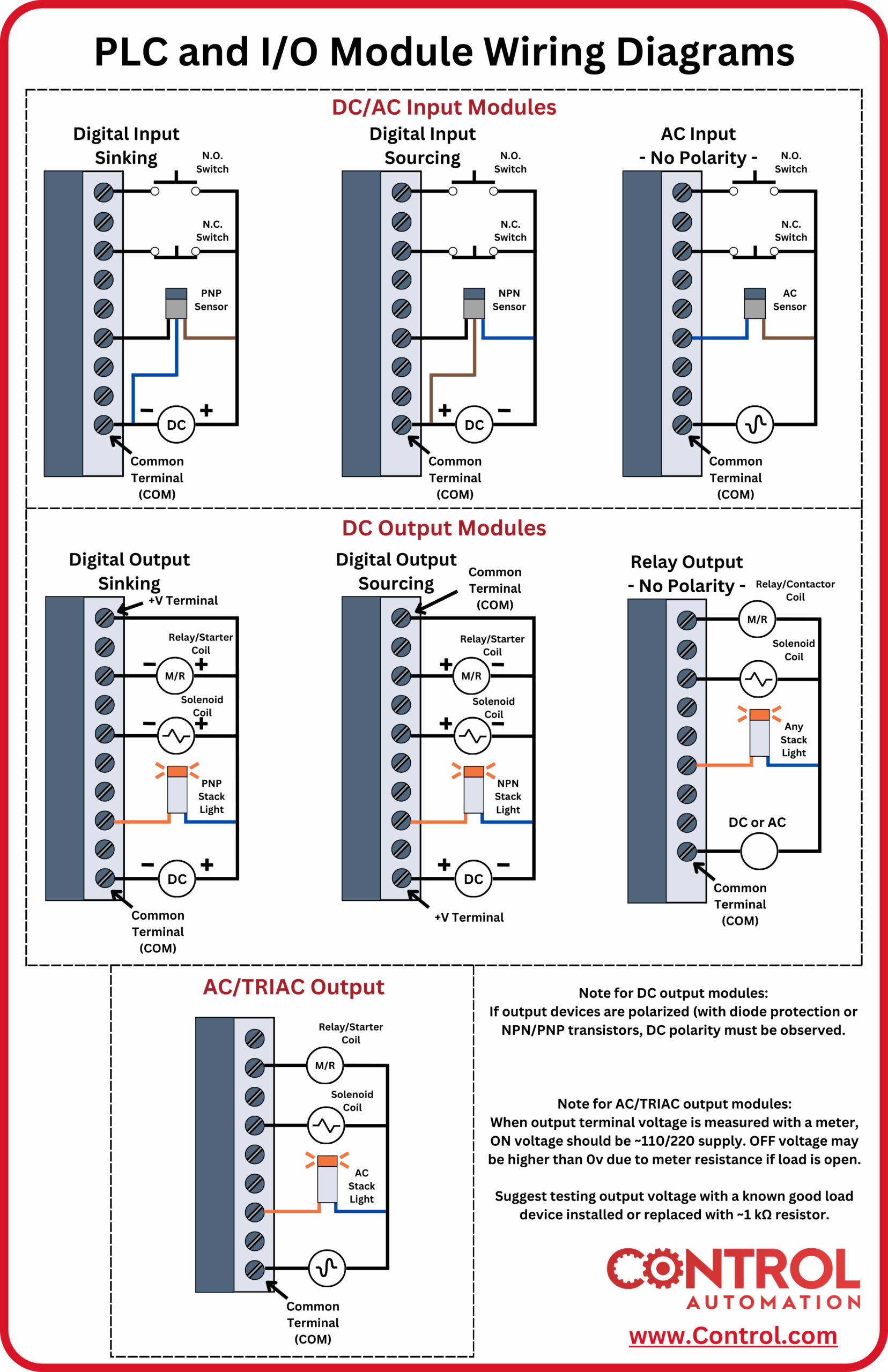 PLC and I/O Module Wiring Diagrams

DC/AC Input Modules

Digital Input Sinking

N.O. Switch

N.C. Switch

PNP Sensor

− DC +

Common Terminal (COM)

Digital Input Sourcing

N.O. Switch

N.C. Switch

NPN Sensor

+ DC −

Common Terminal (COM)

AC Input - No Polarity -

N.O. Switch

N.C. Switch

AC Sensor

Common Terminal (COM)

DC Output Modules

Digital Output Sinking

+V Terminal

Relay/Starter Coil

− M/R +

Solenoid Coil

− +

PNP Stack Light

− DC +

Common Terminal (COM)

Digital Output Sourcing

Common Terminal (COM)

Relay/Starter Coil

+ M/R −

Solenoid Coil

+ −

NPN Stack Light

+ DC −

+V Terminal

Relay Output - No Polarity -

Relay/Contactor Coil

M/R

Solenoid Coil

Any Stack Light

DC or AC

Common Terminal (COM)

AC/TRIAC Output

Relay/Starter Coil

M/R

Solenoid Coil

AC Stack Light

Common Terminal (COM)

Note for DC output modules:
If output devices are polarized (with diode protection or NPN/PNP transistors, DC polarity must be observed.

Note for AC/TRIAC output modules:
When output terminal voltage is measured with a meter, ON voltage should be ~110/220 supply. OFF voltage may be higher than 0v due to meter resistance if load is open.

Suggest testing output voltage with a known good load device installed or replaced with ~1 kΩ resistor.

CONTROL AUTOMATION

www.Control.com