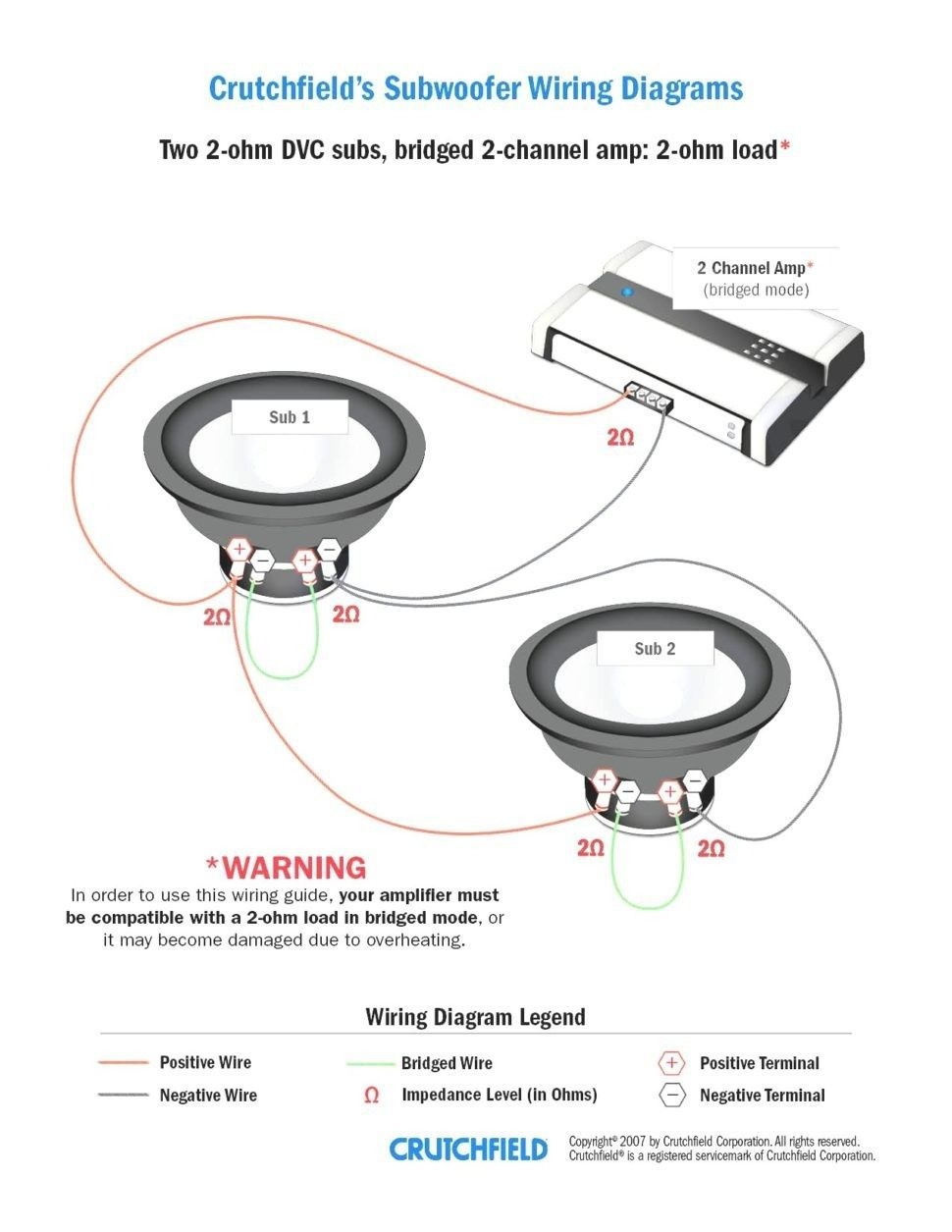 Crutchfield's Subwoofer Wiring Diagrams

Two 2-ohm DVC subs, bridged 2-channel amp: 2-ohm load*

2 Channel Amp*
(bridged mode)

Sub 1

2Ω

+ − + −

2Ω 2Ω

Sub 2

+ − + −

2Ω 2Ω

*WARNING
In order to use this wiring guide, your amplifier must be compatible with a 2-ohm load in bridged mode, or it may become damaged due to overheating.

Wiring Diagram Legend

Positive Wire
Negative Wire
Bridged Wire
Ω Impedance Level (in Ohms)
+ Positive Terminal
− Negative Terminal

CRUTCHFIELD

Copyright© 2007 by Crutchfield Corporation. All rights reserved.
Crutchfield® is a registered servicemark of Crutchfield Corporation.