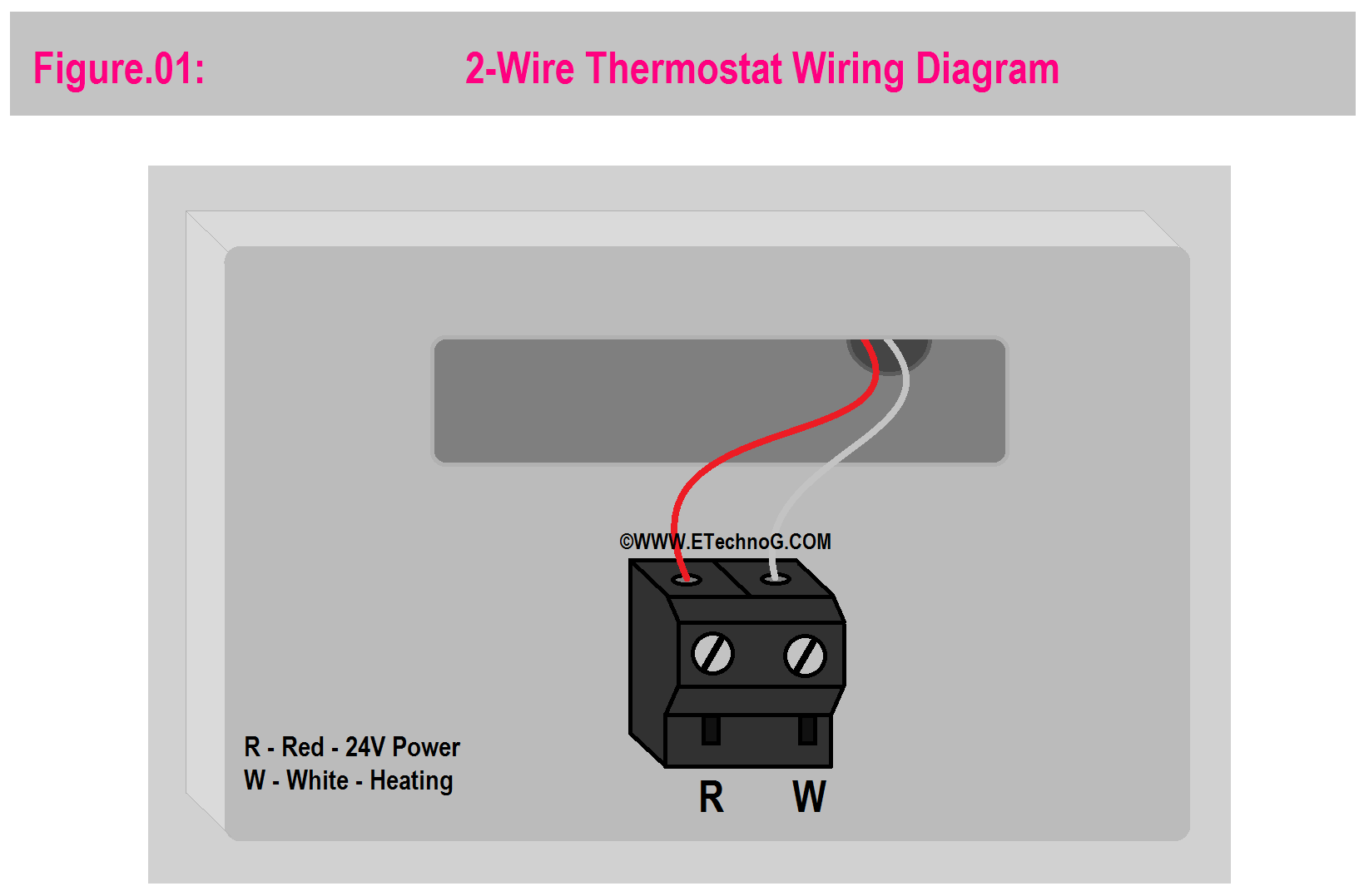 Figure.01: 2-Wire Thermostat Wiring Diagram

©WWW.ETechnoG.COM

R - Red - 24V Power
W - White - Heating

R W