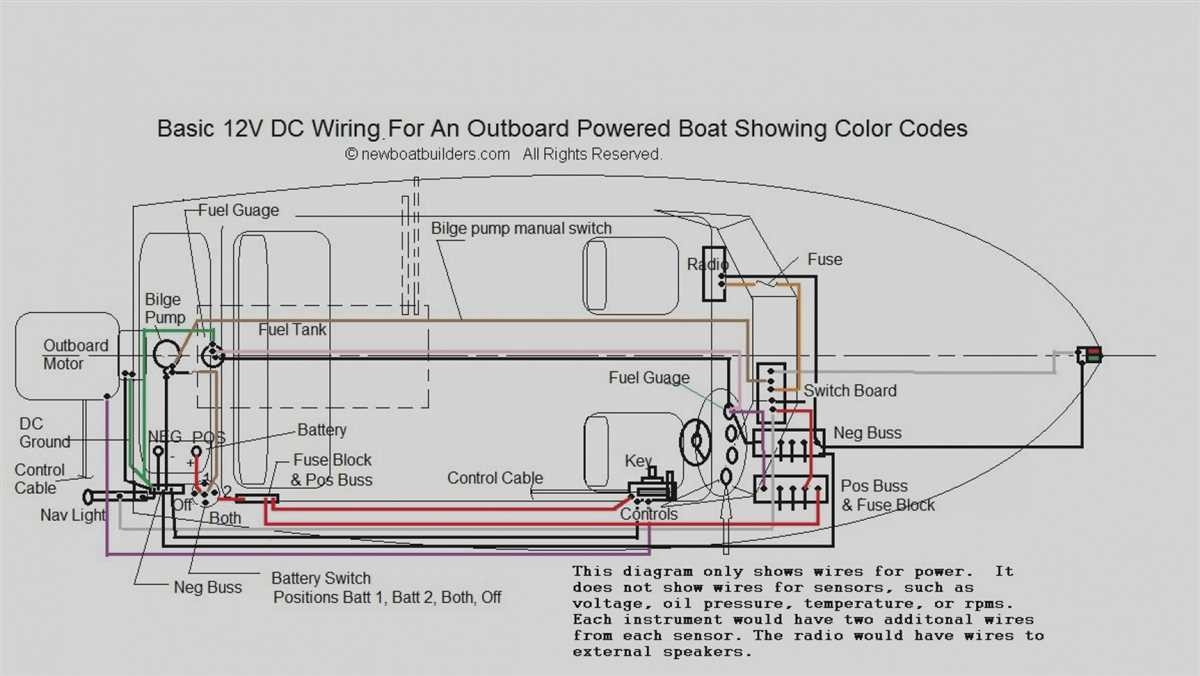 Basic 12V DC Wiring For An Outboard Powered Boat Showing Color Codes
© newboatbuilders.com All Rights Reserved.

Fuel Guage
Bilge pump manual switch
Radio
Fuse
Bilge Pump
Fuel Tank
Outboard Motor
Fuel Guage
Switch Board
DC Ground
NEG
POS
Battery
Neg Buss
Control Cable
Fuse Block & Pos Buss
Control Cable
Key
Pos Buss & Fuse Block
Nav Light
1
2
Off
Both
Controls
Neg Buss
Battery Switch Positions Batt 1, Batt 2, Both, Off

This diagram only shows wires for power. It does not show wires for sensors, such as voltage, oil pressure, temperature, or rpms. Each instrument would have two additonal wires from each sensor. The radio would have wires to external speakers.