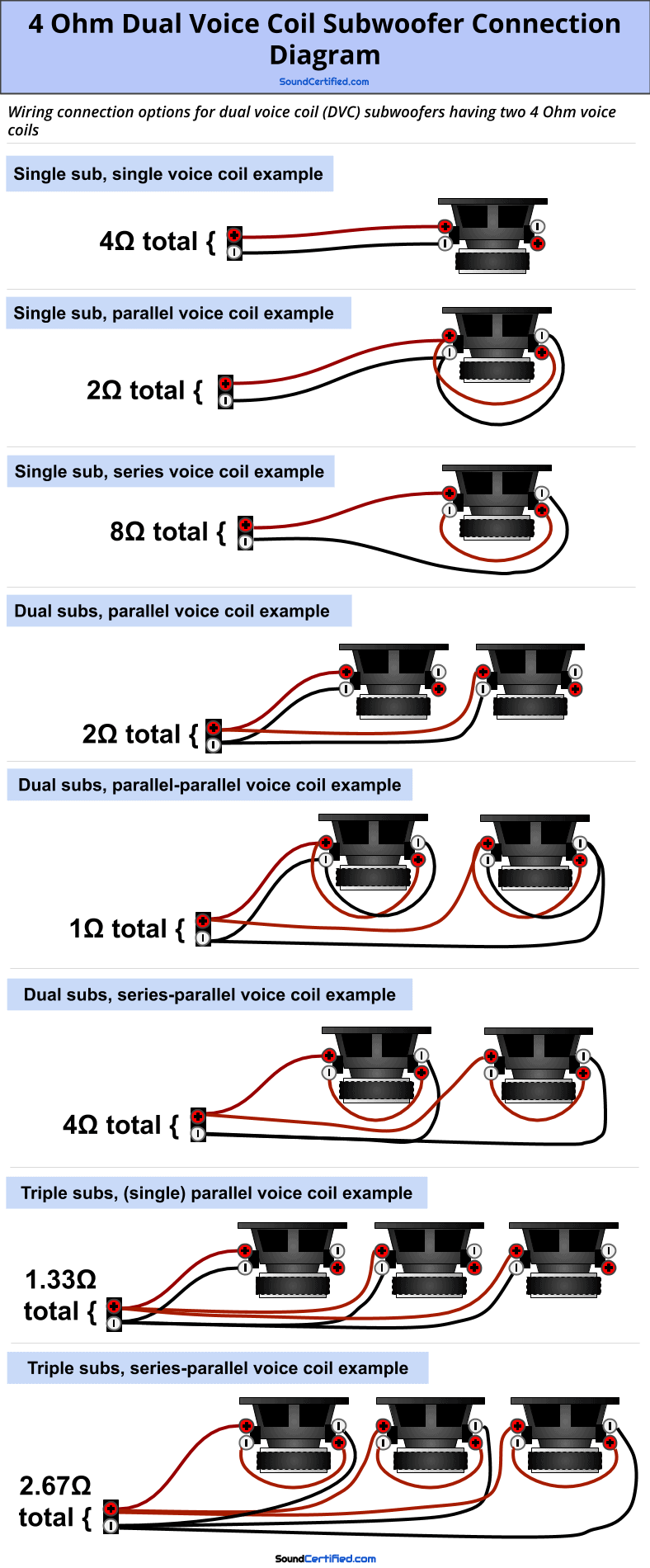 4 Ohm Dual Voice Coil Subwoofer Connection Diagram

SoundCertified.com

Wiring connection options for dual voice coil (DVC) subwoofers having two 4 Ohm voice coils

Single sub, single voice coil example

4Ω total {

Single sub, parallel voice coil example

2Ω total {

Single sub, series voice coil example

8Ω total {

Dual subs, parallel voice coil example

2Ω total {

Dual subs, parallel-parallel voice coil example

1Ω total {

Dual subs, series-parallel voice coil example

4Ω total {

Triple subs, (single) parallel voice coil example

1.33Ω total {

Triple subs, series-parallel voice coil example

2.67Ω total {

SoundCertified.com