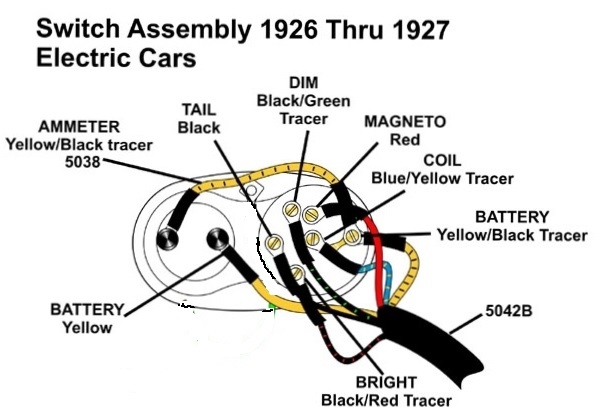 Switch Assembly 1926 Thru 1927
Electric Cars

AMMETER
Yellow/Black tracer
5038

TAIL
Black

DIM
Black/Green
Tracer

MAGNETO
Red

COIL
Blue/Yellow Tracer

BATTERY
Yellow/Black Tracer

BATTERY
Yellow

5042B

BRIGHT
Black/Red Tracer