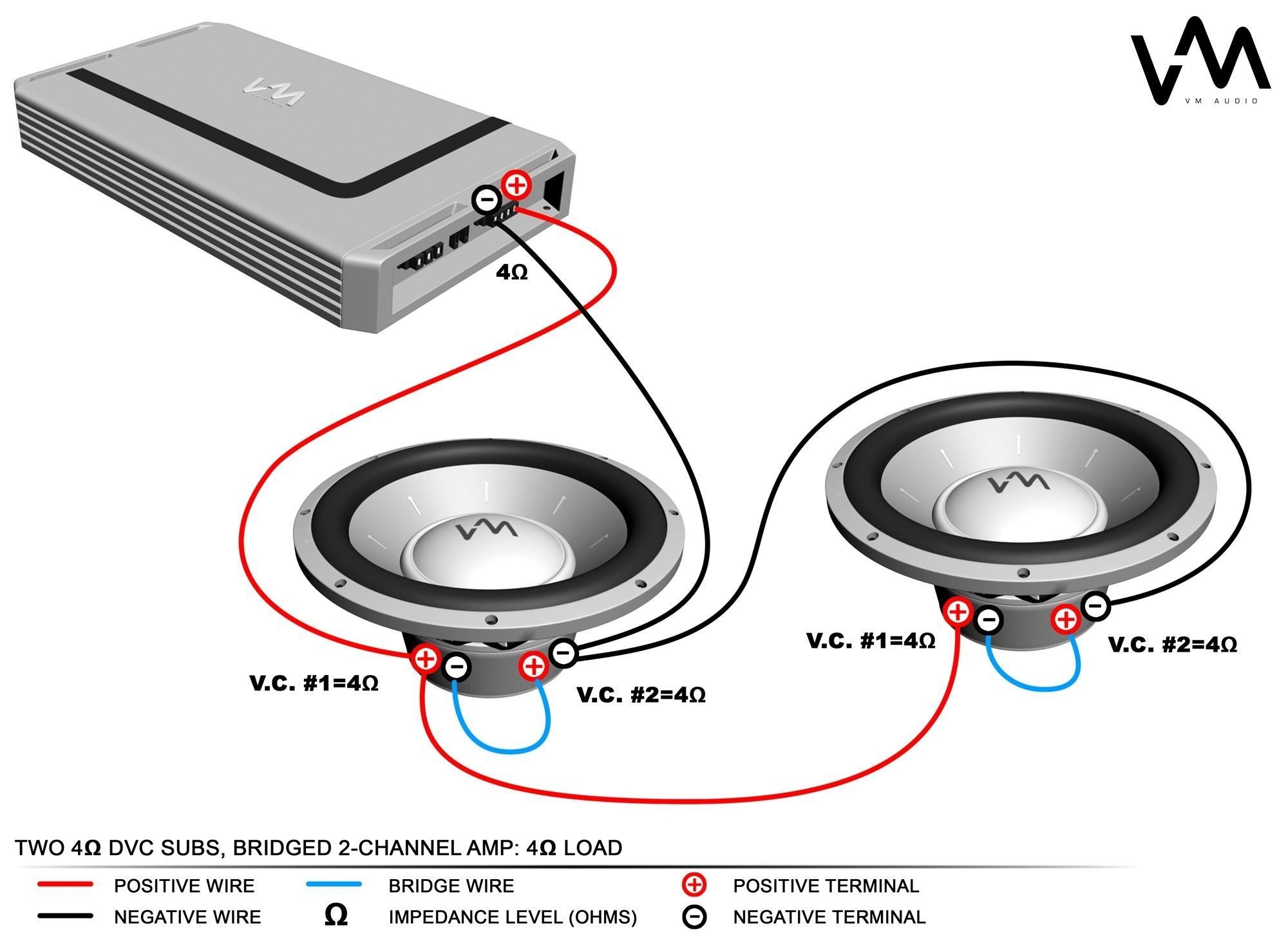 VM
VM AUDIO

VM

4Ω

VM

VM

V.C. #1=4Ω

V.C. #2=4Ω

V.C. #1=4Ω

V.C. #2=4Ω

TWO 4Ω DVC SUBS, BRIDGED 2-CHANNEL AMP: 4Ω LOAD

POSITIVE WIRE
NEGATIVE WIRE
BRIDGE WIRE
Ω IMPEDANCE LEVEL (OHMS)
POSITIVE TERMINAL
NEGATIVE TERMINAL