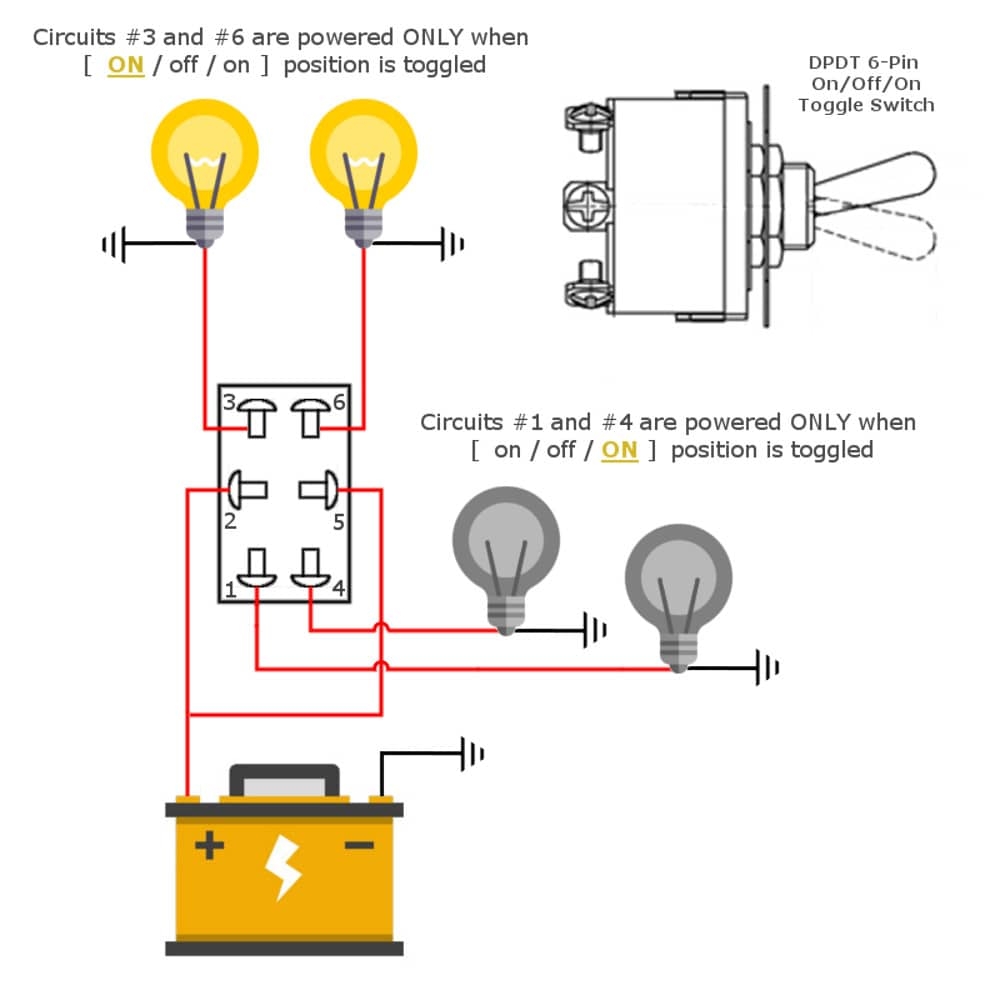 Circuits #3 and #6 are powered ONLY when
[ ON / off / on ] position is toggled

DPDT 6-Pin
On/Off/On
Toggle Switch

3
6
2
5
1
4

Circuits #1 and #4 are powered ONLY when
[ on / off / ON ] position is toggled

+
−