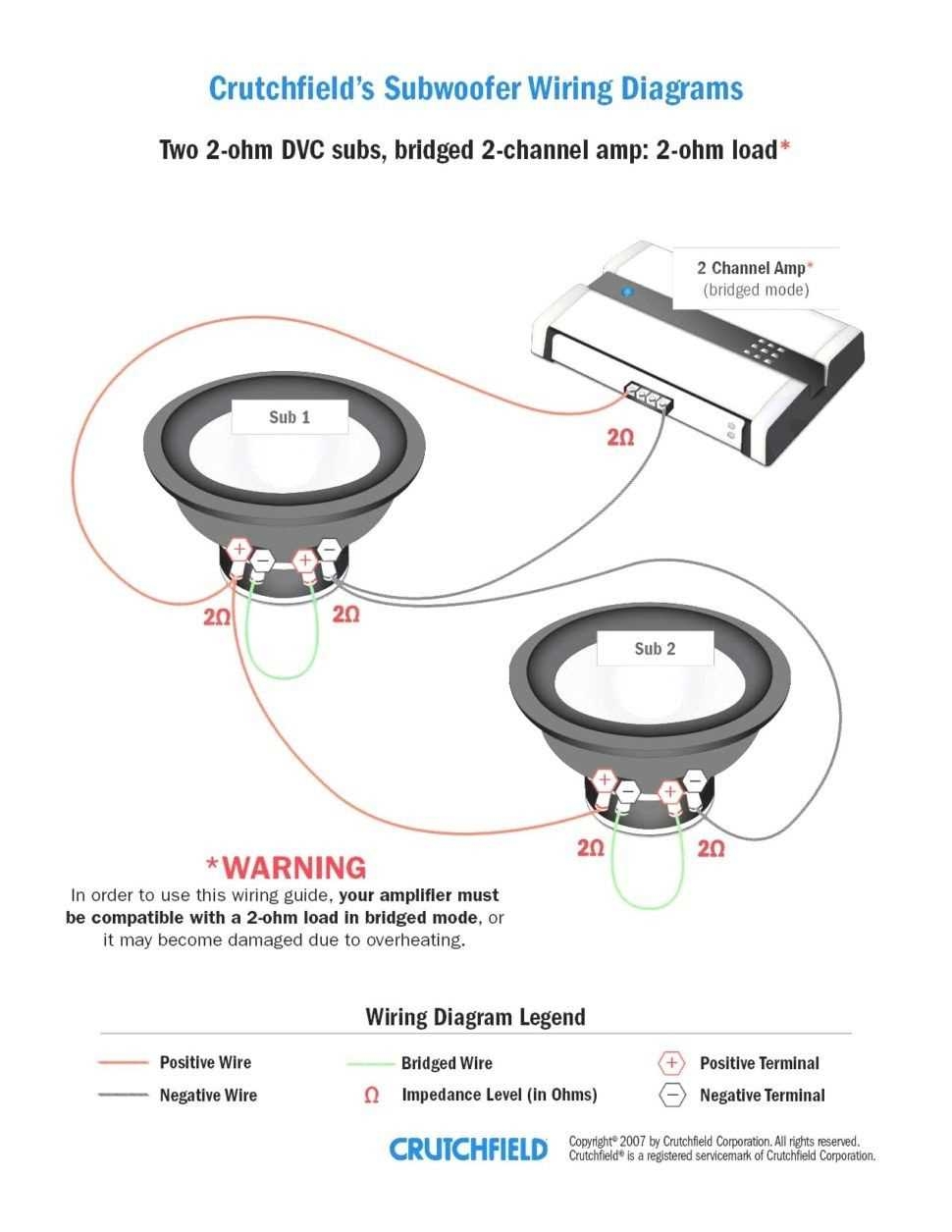 Crutchfield's Subwoofer Wiring Diagrams

Two 2-ohm DVC subs, bridged 2-channel amp: 2-ohm load*

2 Channel Amp*
(bridged mode)

Sub 1

2Ω

+ − + −

2Ω

2Ω

Sub 2

+ − + −

2Ω

2Ω

*WARNING

In order to use this wiring guide, your amplifier must be compatible with a 2-ohm load in bridged mode, or it may become damaged due to overheating.

Wiring Diagram Legend

Positive Wire

Negative Wire

Bridged Wire

Ω Impedance Level (in Ohms)

+ Positive Terminal

− Negative Terminal

CRUTCHFIELD

Copyright© 2007 by Crutchfield Corporation. All rights reserved.
Crutchfield® is a registered servicemark of Crutchfield Corporation.