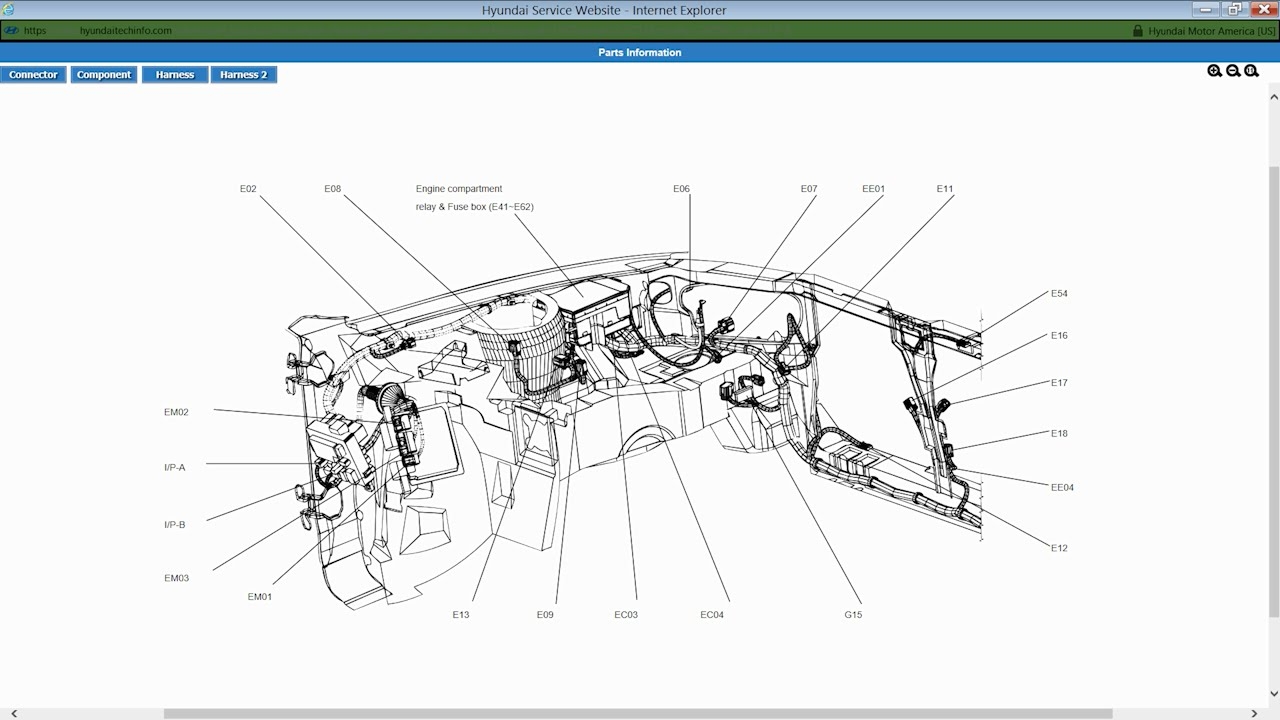 Hyundai Service Website - Internet Explorer

https hyundaitechinfo.com Hyundai Motor America [US]

Parts Information

Connector Component Harness Harness 2

E02
E08
Engine compartment relay & Fuse box (E41~E62)
E06
E07
EE01
E11
E54
E16
E17
E18
EE04
E12
EM02
I/P-A
I/P-B
EM03
EM01
E13
E09
EC03
EC04
G15