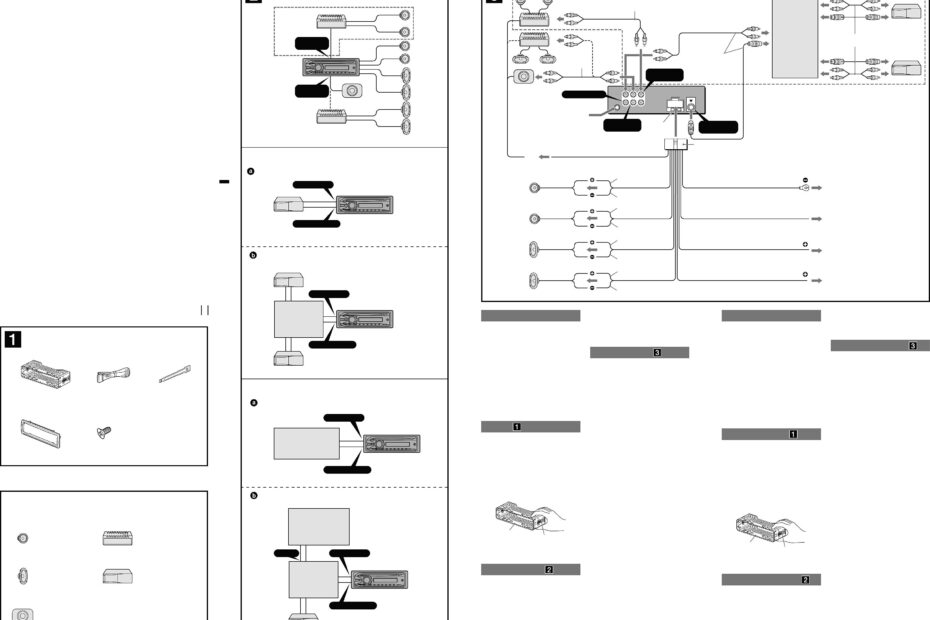 1

a

b

a

b

3

1

2

3

1

2