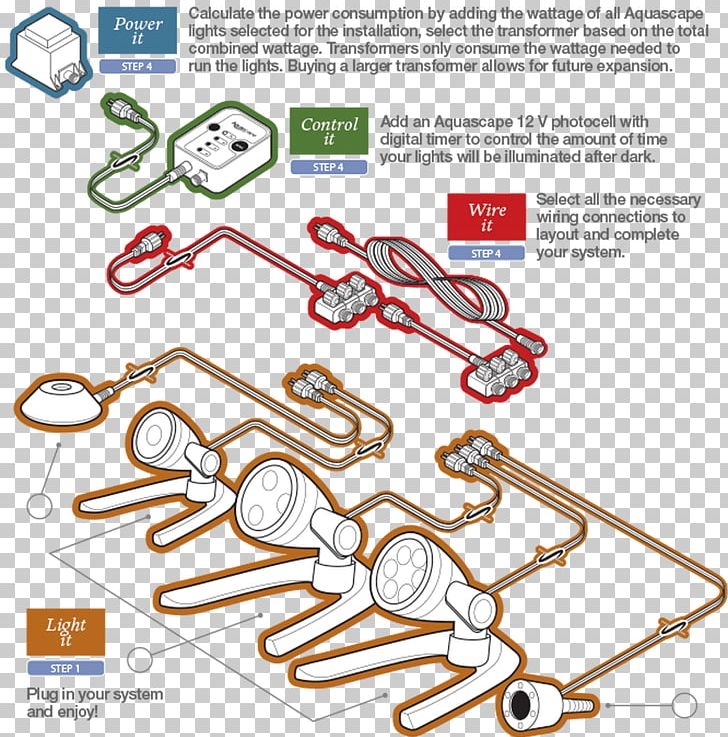 Power it

STEP 4

Calculate the power consumption by adding the wattage of all Aquascape lights selected for the installation, select the transformer based on the total combined wattage. Transformers only consume the wattage needed to run the lights. Buying a larger transformer allows for future expansion.

Control it

STEP 4

Add an Aquascape 12 V photocell with digital timer to control the amount of time your lights will be illuminated after dark.

Wire it

STEP 4

Select all the necessary wiring connections to layout and complete your system.

Light it

STEP 1

Plug in your system and enjoy!