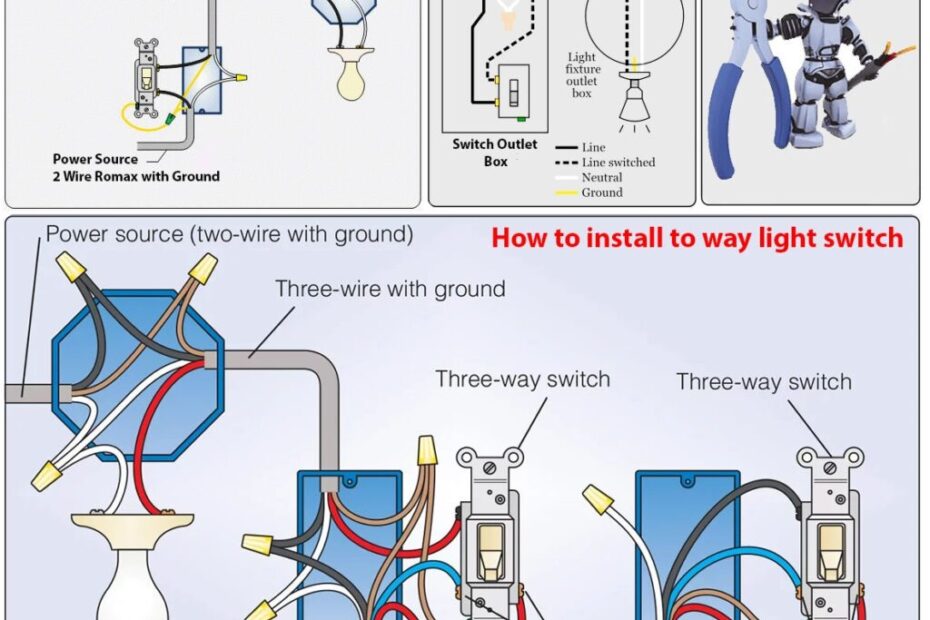 Power Source
2 Wire Romax with Ground

Light fixture outlet box

Switch Outlet Box

Line
Line switched
Neutral
Ground

Power source (two-wire with ground)

How to install to way light switch

Three-wire with ground

Three-way switch

Three-way switch