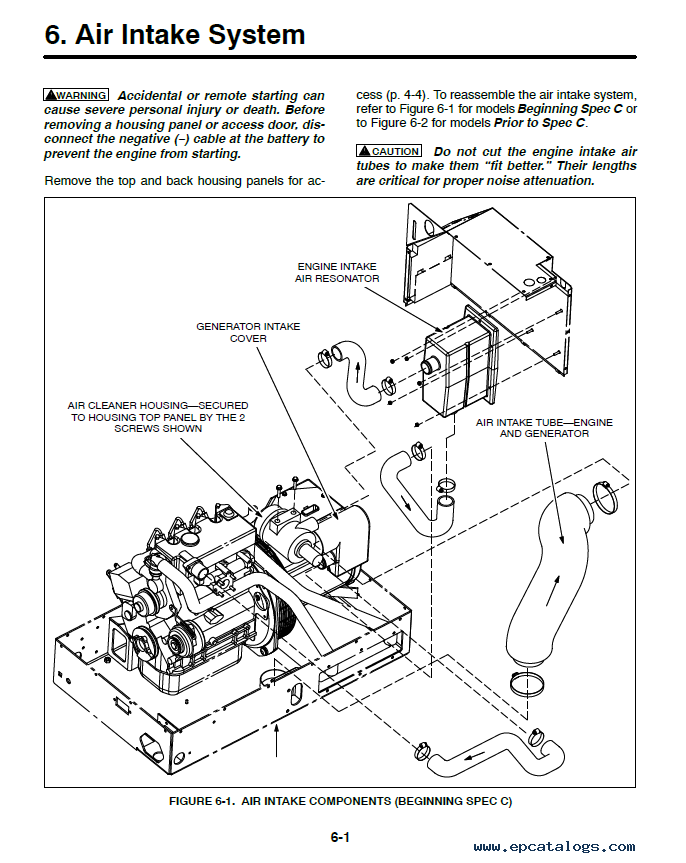 6. Air Intake System

WARNING Accidental or remote starting can cause severe personal injury or death. Before removing a housing panel or access door, disconnect the negative (–) cable at the battery to prevent the engine from starting.

Remove the top and back housing panels for access (p. 4-4). To reassemble the air intake system, refer to Figure 6-1 for models Beginning Spec C or to Figure 6-2 for models Prior to Spec C.

CAUTION Do not cut the engine intake air tubes to make them “fit better.” Their lengths are critical for proper noise attenuation.

ENGINE INTAKE AIR RESONATOR

GENERATOR INTAKE COVER

AIR CLEANER HOUSING—SECURED TO HOUSING TOP PANEL BY THE 2 SCREWS SHOWN

AIR INTAKE TUBE—ENGINE AND GENERATOR

FIGURE 6-1. AIR INTAKE COMPONENTS (BEGINNING SPEC C)

6-1

www.epcatalogs.com