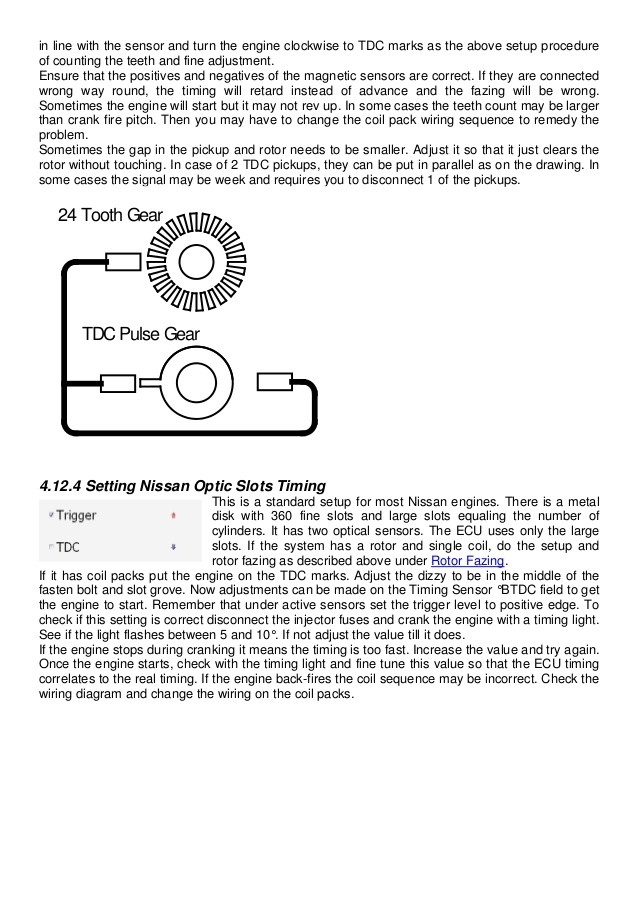 in line with the sensor and turn the engine clockwise to TDC marks as the above setup procedure of counting the teeth and fine adjustment.
Ensure that the positives and negatives of the magnetic sensors are correct. If they are connected wrong way round, the timing will retard instead of advance and the fazing will be wrong. Sometimes the engine will start but it may not rev up. In some cases the teeth count may be larger than crank fire pitch. Then you may have to change the coil pack wiring sequence to remedy the problem.
Sometimes the gap in the pickup and rotor needs to be smaller. Adjust it so that it just clears the rotor without touching. In case of 2 TDC pickups, they can be put in parallel as on the drawing. In some cases the signal may be week and requires you to disconnect 1 of the pickups.

24 Tooth Gear

TDC Pulse Gear

4.12.4 Setting Nissan Optic Slots Timing

Trigger

TDC

This is a standard setup for most Nissan engines. There is a metal disk with 360 fine slots and large slots equaling the number of cylinders. It has two optical sensors. The ECU uses only the large slots. If the system has a rotor and single coil, do the setup and rotor fazing as described above under Rotor Fazing.
If it has coil packs put the engine on the TDC marks. Adjust the dizzy to be in the middle of the fasten bolt and slot grove. Now adjustments can be made on the Timing Sensor °BTDC field to get the engine to start. Remember that under active sensors set the trigger level to positive edge. To check if this setting is correct disconnect the injector fuses and crank the engine with a timing light. See if the light flashes between 5 and 10°. If not adjust the value till it does.
If the engine stops during cranking it means the timing is too fast. Increase the value and try again. Once the engine starts, check with the timing light and fine tune this value so that the ECU timing correlates to the real timing. If the engine back-fires the coil sequence may be incorrect. Check the wiring diagram and change the wiring on the coil packs.