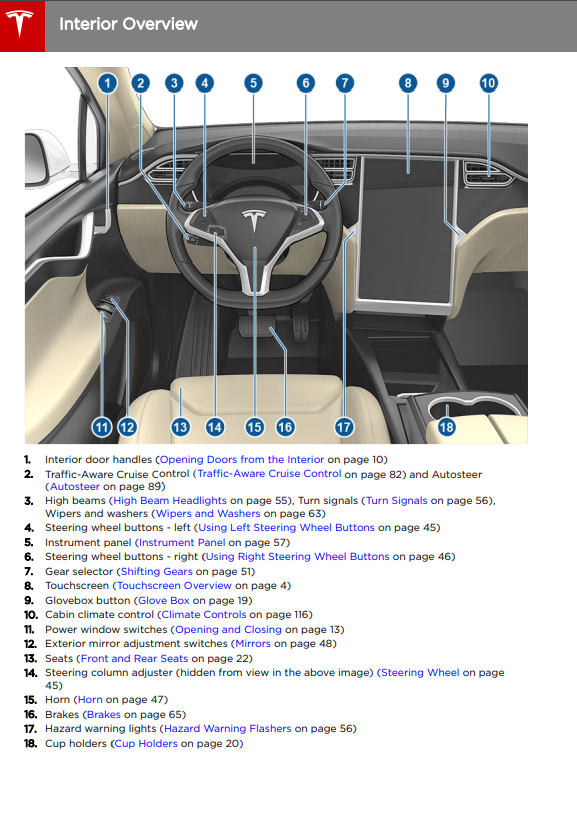 Interior Overview

1 2 3 4 5 6 7 8 9 10

11 12 13 14 15 16 17 18

1. Interior door handles (Opening Doors from the Interior on page 10)
2. Traffic-Aware Cruise Control (Traffic-Aware Cruise Control on page 82) and Autosteer (Autosteer on page 89)
3. High beams (High Beam Headlights on page 55), Turn signals (Turn Signals on page 56), Wipers and washers (Wipers and Washers on page 63)
4. Steering wheel buttons - left (Using Left Steering Wheel Buttons on page 45)
5. Instrument panel (Instrument Panel on page 57)
6. Steering wheel buttons - right (Using Right Steering Wheel Buttons on page 46)
7. Gear selector (Shifting Gears on page 51)
8. Touchscreen (Touchscreen Overview on page 4)
9. Glovebox button (Glove Box on page 19)
10. Cabin climate control (Climate Controls on page 116)
11. Power window switches (Opening and Closing on page 13)
12. Exterior mirror adjustment switches (Mirrors on page 48)
13. Seats (Front and Rear Seats on page 22)
14. Steering column adjuster (hidden from view in the above image) (Steering Wheel on page 45)
15. Horn (Horn on page 47)
16. Brakes (Brakes on page 65)
17. Hazard warning lights (Hazard Warning Flashers on page 56)
18. Cup holders (Cup Holders on page 20)