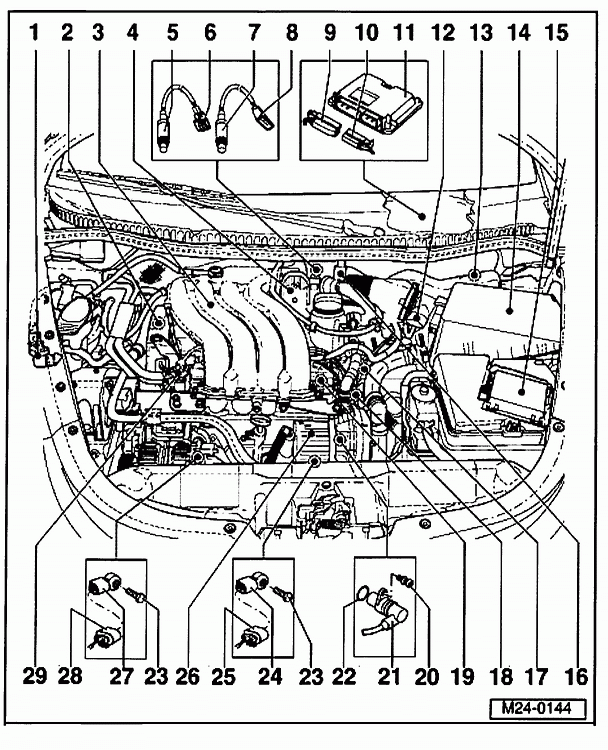 1 2 3 4 5 6 7 8 9 10 11 12 13 14 15

29 28 27 23 26 25 24 23 22 21 20 19 18 17 16

M24-0144