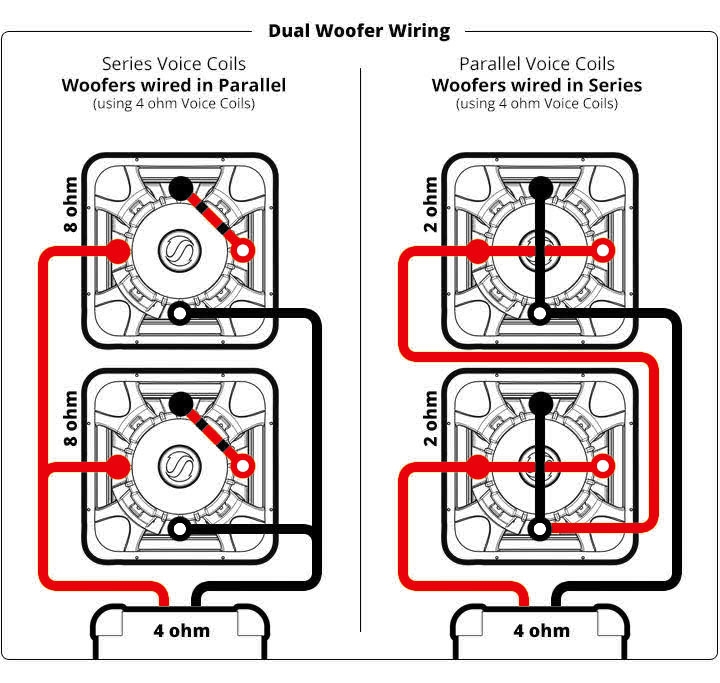 Dual Woofer Wiring

Series Voice Coils
Woofers wired in Parallel
(using 4 ohm Voice Coils)

8 ohm

8 ohm

4 ohm

Parallel Voice Coils
Woofers wired in Series
(using 4 ohm Voice Coils)

2 ohm

2 ohm

4 ohm