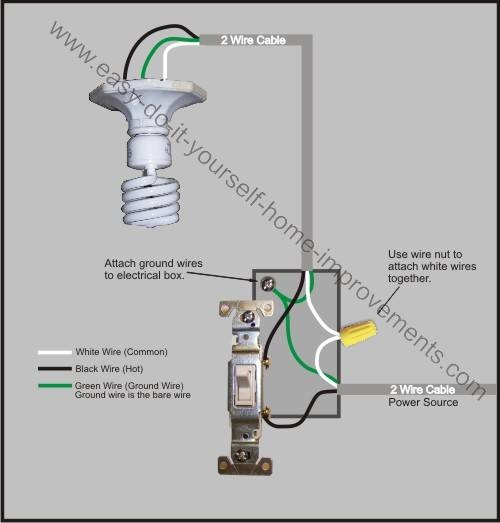 www.easy-do-it-yourself-home-improvements.com

2 Wire Cable

Attach ground wires to electrical box.

Use wire nut to attach white wires together.

White Wire (Common)

Black Wire (Hot)

Green Wire (Ground Wire)
Ground wire is the bare wire

2 Wire Cable
Power Source