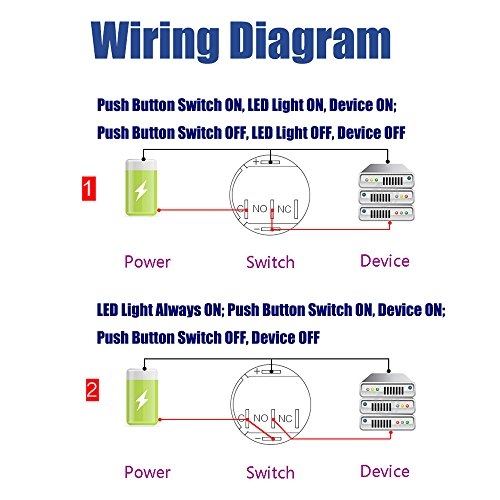 Wiring Diagram

Push Button Switch ON, LED Light ON, Device ON;
Push Button Switch OFF, LED Light OFF, Device OFF

1

+
C NO NC
−

Power Switch Device

LED Light Always ON; Push Button Switch ON, Device ON;
Push Button Switch OFF, Device OFF

2

+
C NO NC
−

Power Switch Device